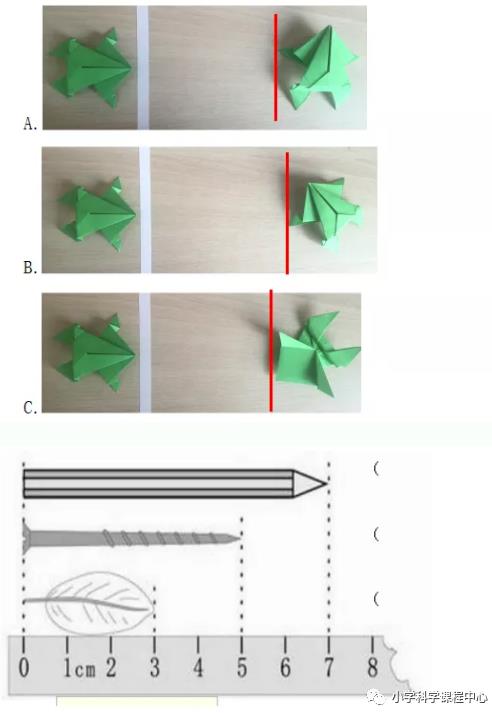 A.

B.

C.

(

(

(

0 1cm 2 3 4 5 6 7 8

小学科学课程中心